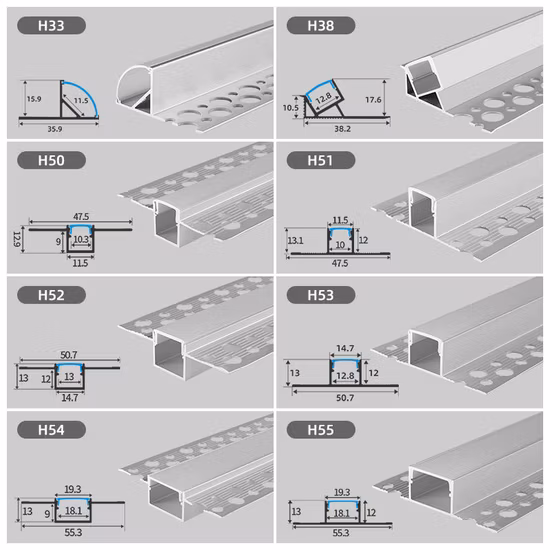 H33

15.9
11.5
35.9

H38

10.5
12.8
17.6
38.2

H50

47.5
12.9
9
10.3
11.5

H51

11.5
13.1
10
12
47.5

H52

50.7
13
12
13
14.7

H53

14.7
13
12.8
12
50.7

H54

19.3
13
9
18.1
55.3

H55

19.3
13
18.1
12
55.3